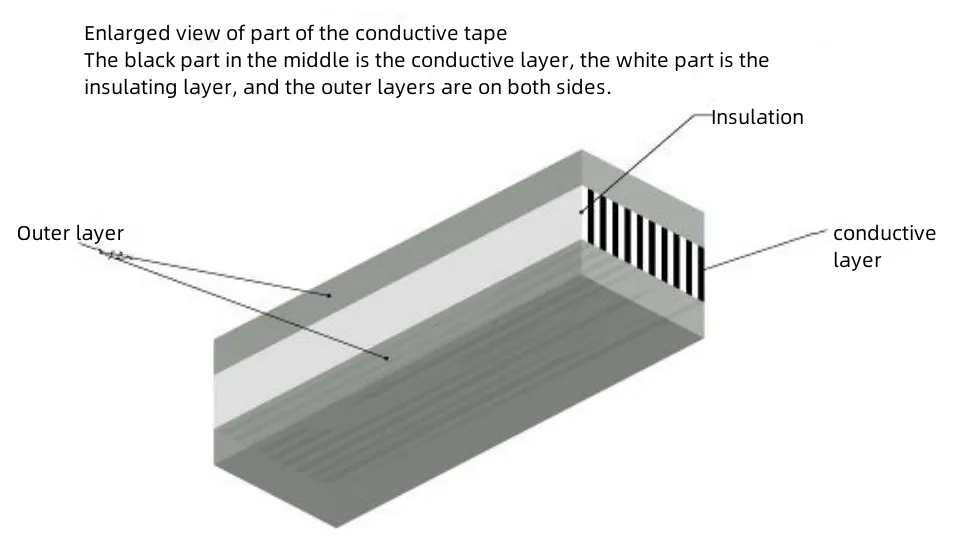 Enlarged view of part of the conductive tape
The black part in the middle is the conductive layer, the white part is the insulating layer, and the outer layers are on both sides.

Insulation

Outer layer

conductive layer